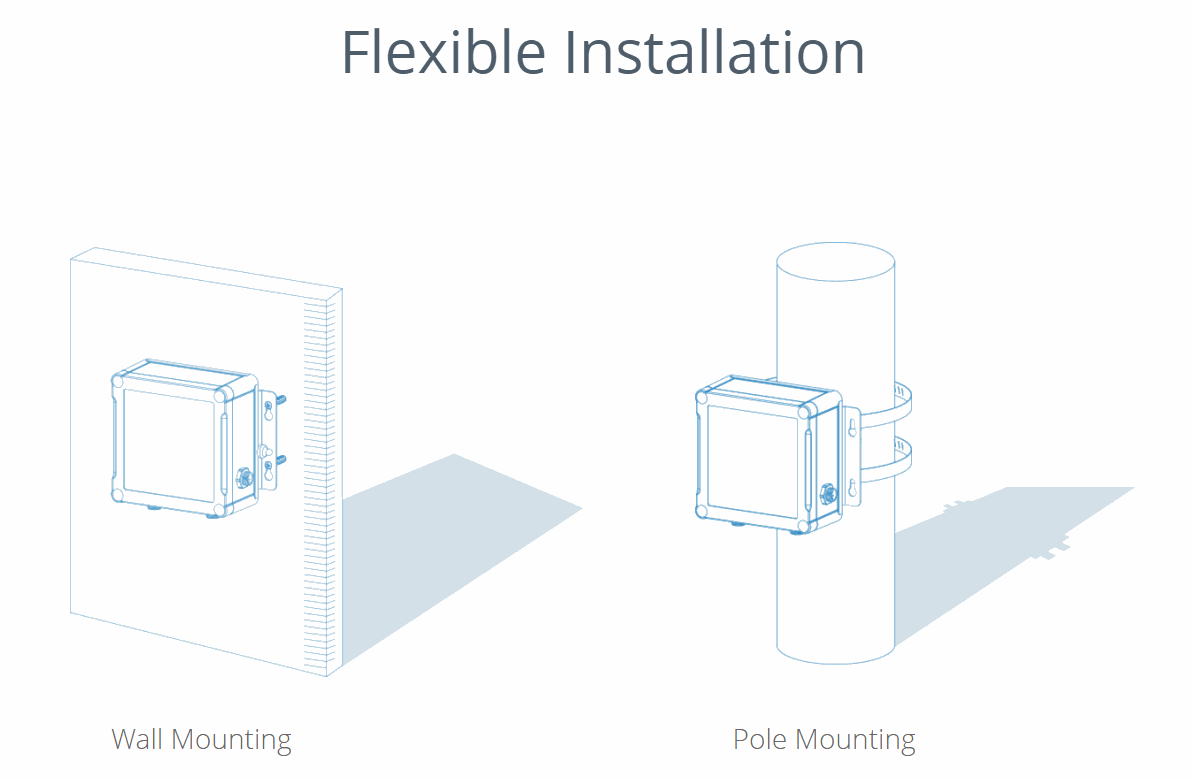 Flexible Installation

Wall Mounting

Pole Mounting