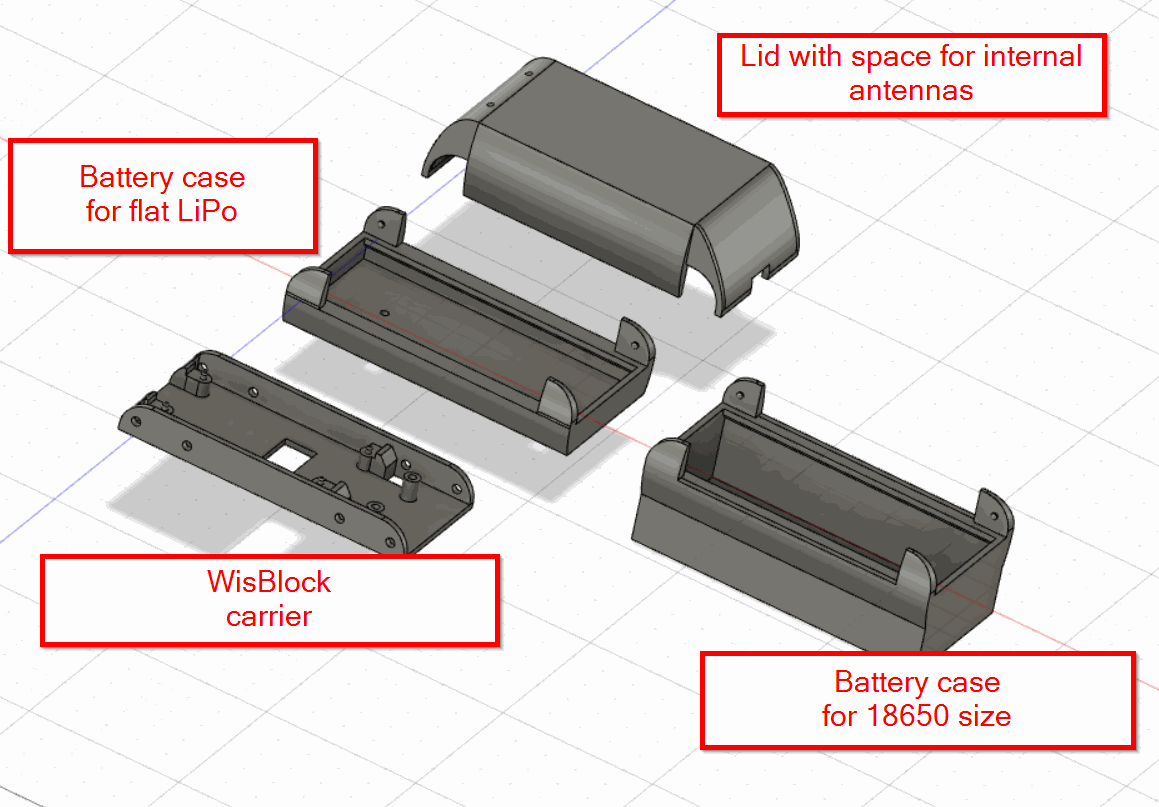 Lid with space for internal antennas

Battery case for flat LiPo

WisBlock carrier

Battery case for 18650 size